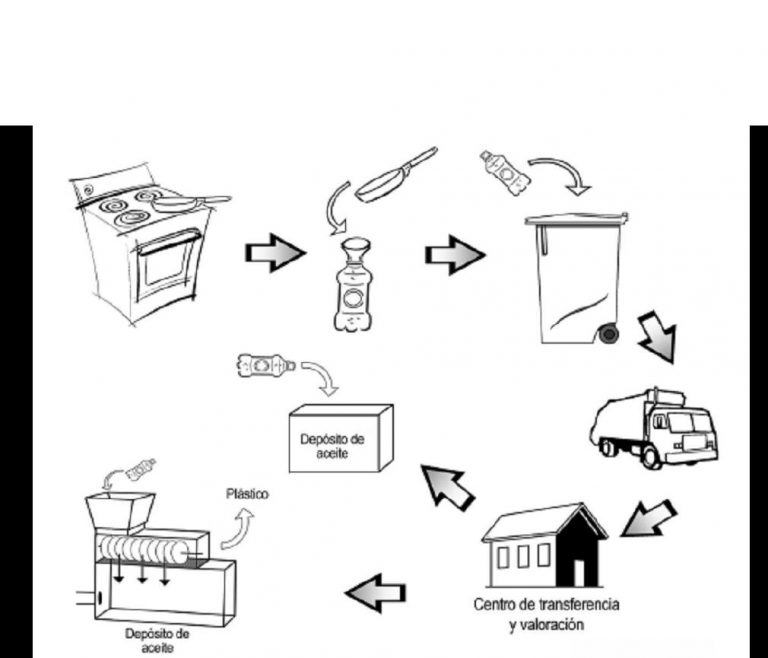 Depósito de aceite

Plástico

Centro de transferencia y valoración

Depósito de aceite